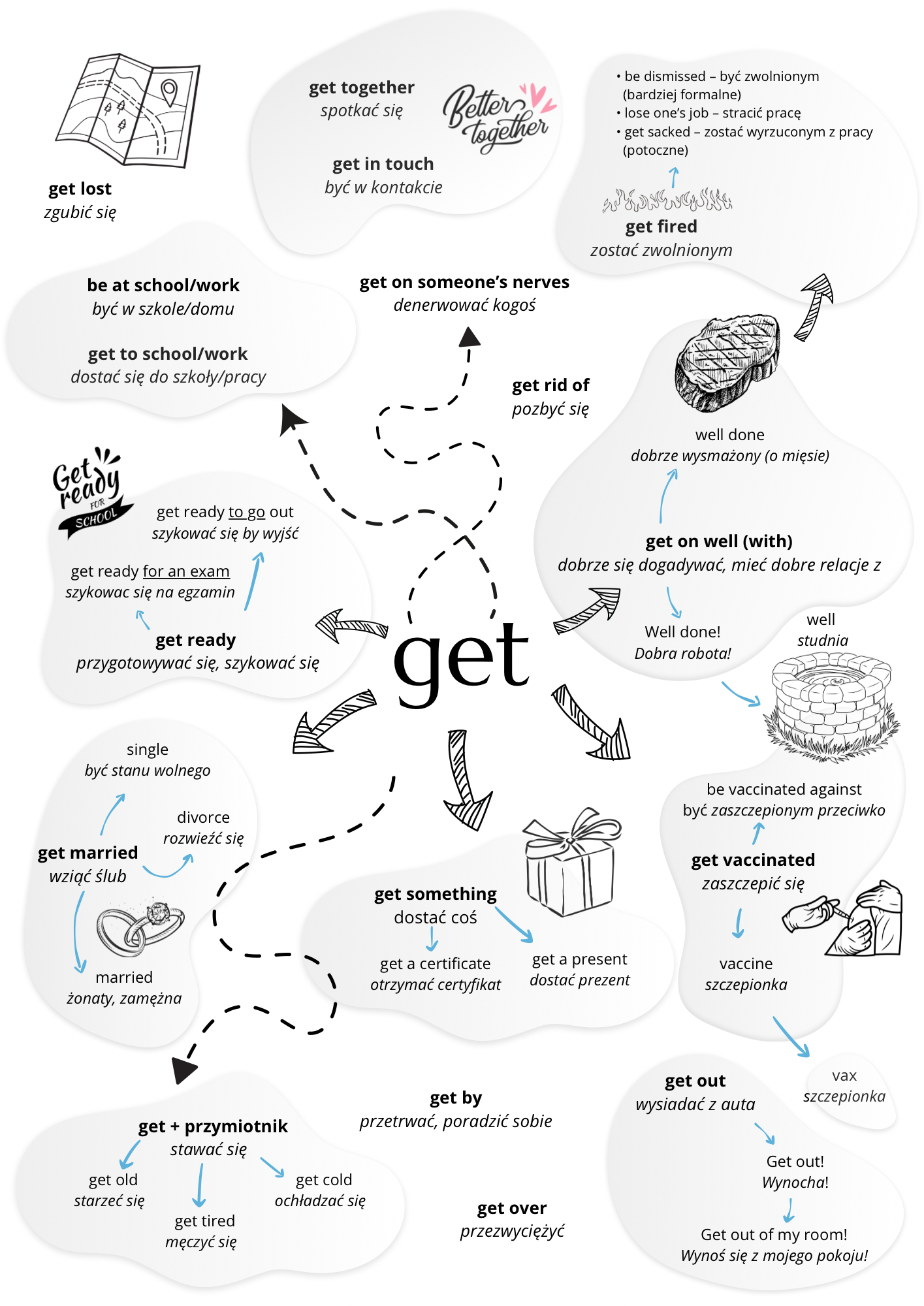 get lost
zgubić się

get together
spotkać się

Better together

get in touch
być w kontakcie

• be dismissed – być zwolnionym (bardziej formalne)
• lose one's job – stracić pracę
• get sacked – zostać wyrzuconym z pracy (potoczne)

get fired
zostać zwolnionym

be at school/work
być w szkole/domu

get to school/work
dostać się do szkoły/pracy

get on someone's nerves
denerwować kogoś

get rid of
pozbyć się

well done
dobrze wysmażony (o mięsie)

get on well (with)
dobrze się dogadywać, mieć dobre relacje z

Well done!
Dobra robota!

well
studnia

Get ready FOR SCHOOL

get ready to go out
szykować się by wyjść

get ready for an exam
szykowac się na egzamin

get ready
przygotowywać się, szykować się

get

single
być stanu wolnego

divorce
rozwieźć się

get married
wziąć ślub

married
żonaty, zamężna

get something
dostać coś

get a certificate
otrzymać certyfikat

get a present
dostać prezent

be vaccinated against
być zaszczepionym przeciwko

get vaccinated
zaszczepić się

vaccine
szczepionka

vax
szczepionka

get + przymiotnik
stawać się

get old
starzeć się

get tired
męczyć się

get cold
ochładzać się

get by
przetrwać, poradzić sobie

get over
przezwyciężyć

get out
wysiadać z auta

Get out!
Wynocha!

Get out of my room!
Wynoś się z mojego pokoju!